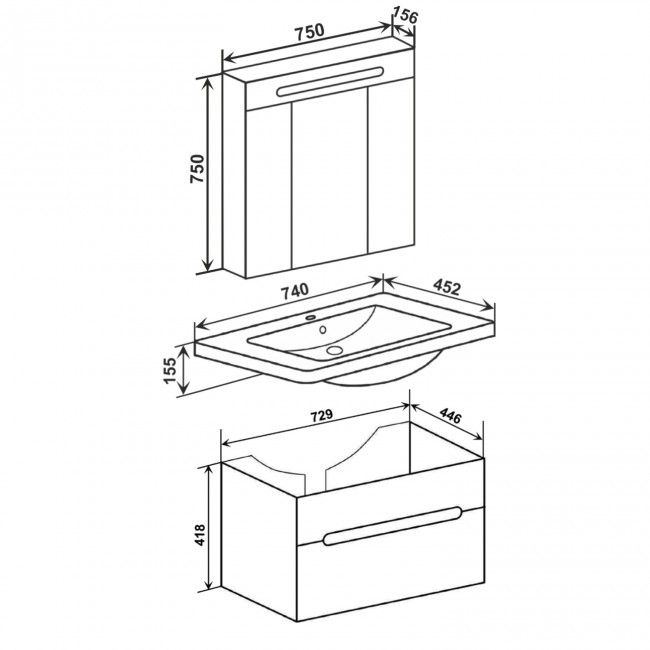 750
156
750
740
452
155
729
446
418